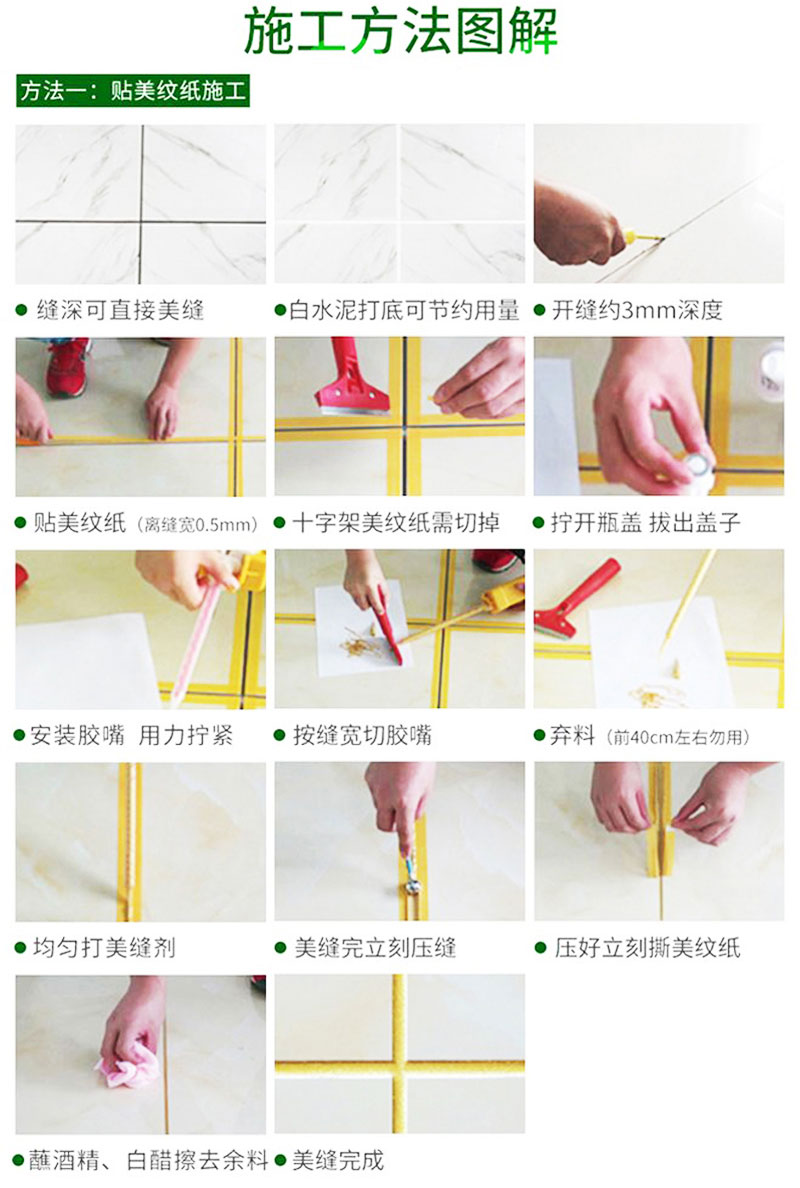 施工方法图解

方法一：贴美纹纸施工

● 缝深可直接美缝

● 白水泥打底可节约用量

● 开缝约3mm深度

● 贴美纹纸（离缝宽0.5mm）

● 十字架美纹纸需切掉

● 拧开瓶盖 拔出盖子

● 安装胶嘴 用力拧紧

● 按缝宽切胶嘴

● 弃料（前40cm左右勿用）

● 均匀打美缝剂

● 美缝完立刻压缝

● 压好立刻撕美纹纸

● 蘸酒精、白醋擦去余料

● 美缝完成