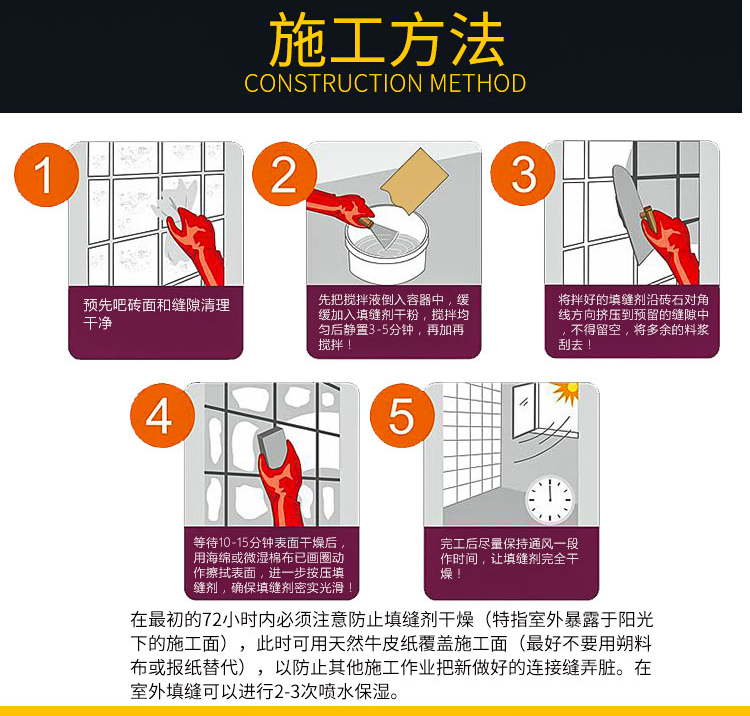 施工方法
CONSTRUCTION METHOD

1
预先吧砖面和缝隙清理干净

2
先把搅拌液倒入容器中，缓缓加入填缝剂干粉，搅拌均匀后静置3-5分钟，再加再搅拌！

3
将拌好的填缝剂沿砖石对角线方向挤压到预留的缝隙中，不得留空，将多余的料浆刮去！

4
等待10-15分钟表面干燥后，用海绵或微湿棉布已画圈动作擦拭表面，进一步按压填缝剂，确保填缝剂密实光滑！

5
完工后尽量保持通风一段作时间，让填缝剂完全干燥！

在最初的72小时内必须注意防止填缝剂干燥（特指室外暴露于阳光下的施工面），此时可用天然牛皮纸覆盖施工面（最好不要用朔料布或报纸替代），以防止其他施工作业把新做好的连接缝弄脏。在室外填缝可以进行2-3次喷水保湿。